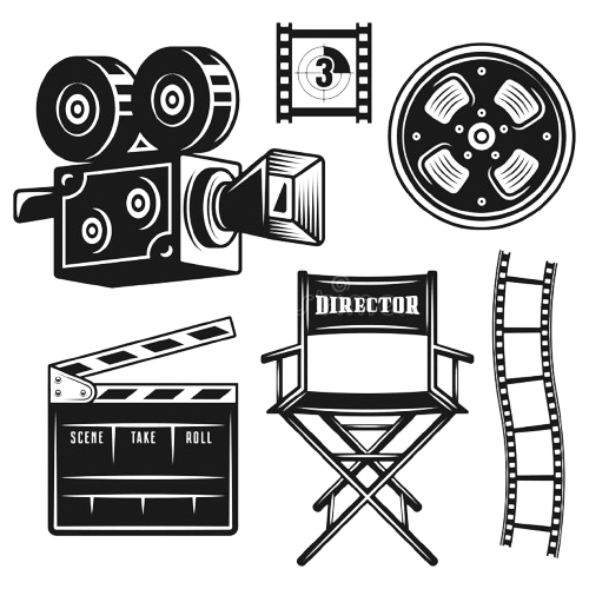 3

DIRECTOR

SCENE TAKE ROLL